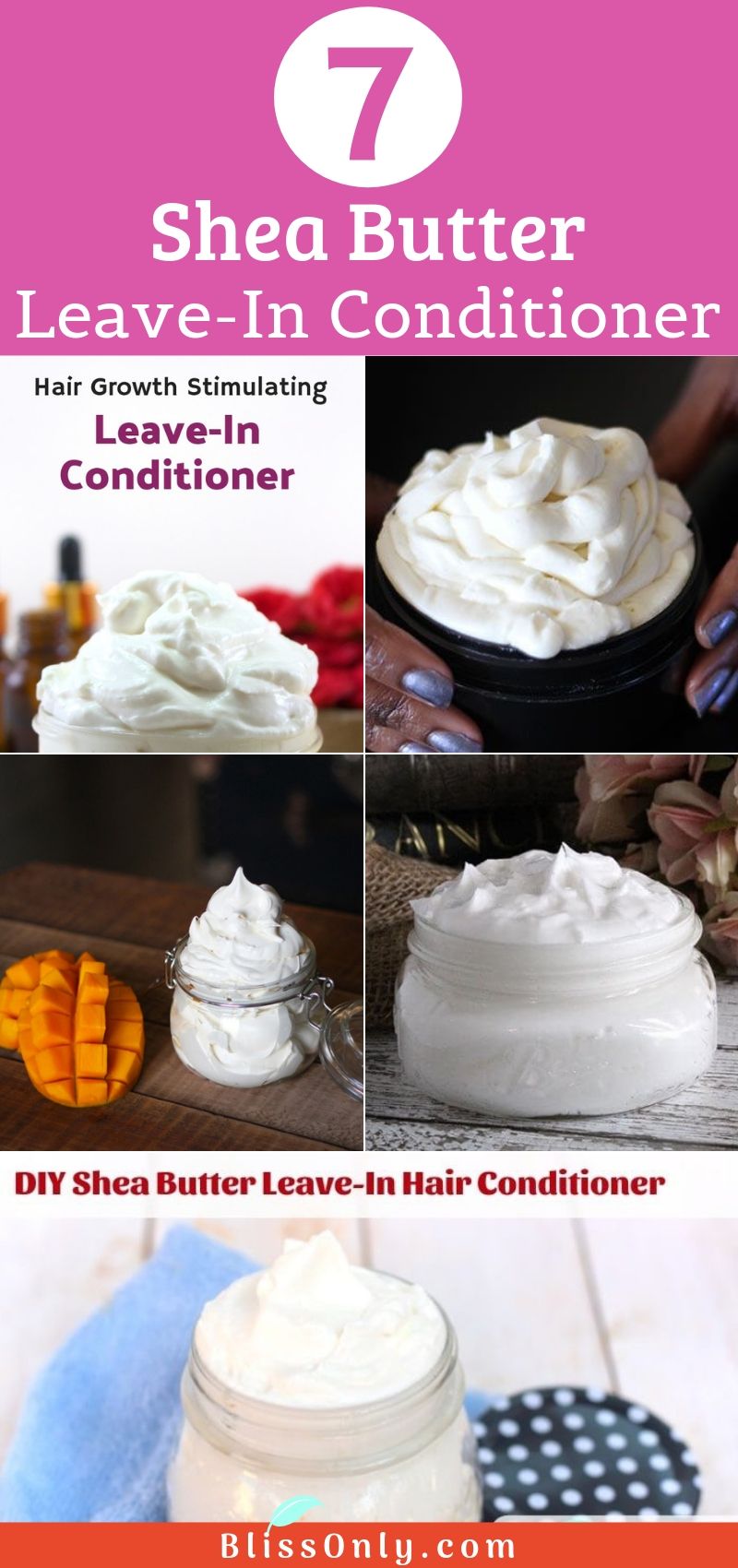 7

Shea Butter Leave-In Conditioner

Hair Growth Stimulating

Leave-In Conditioner

DIY Shea Butter Leave-In Hair Conditioner

BlissOnly.com