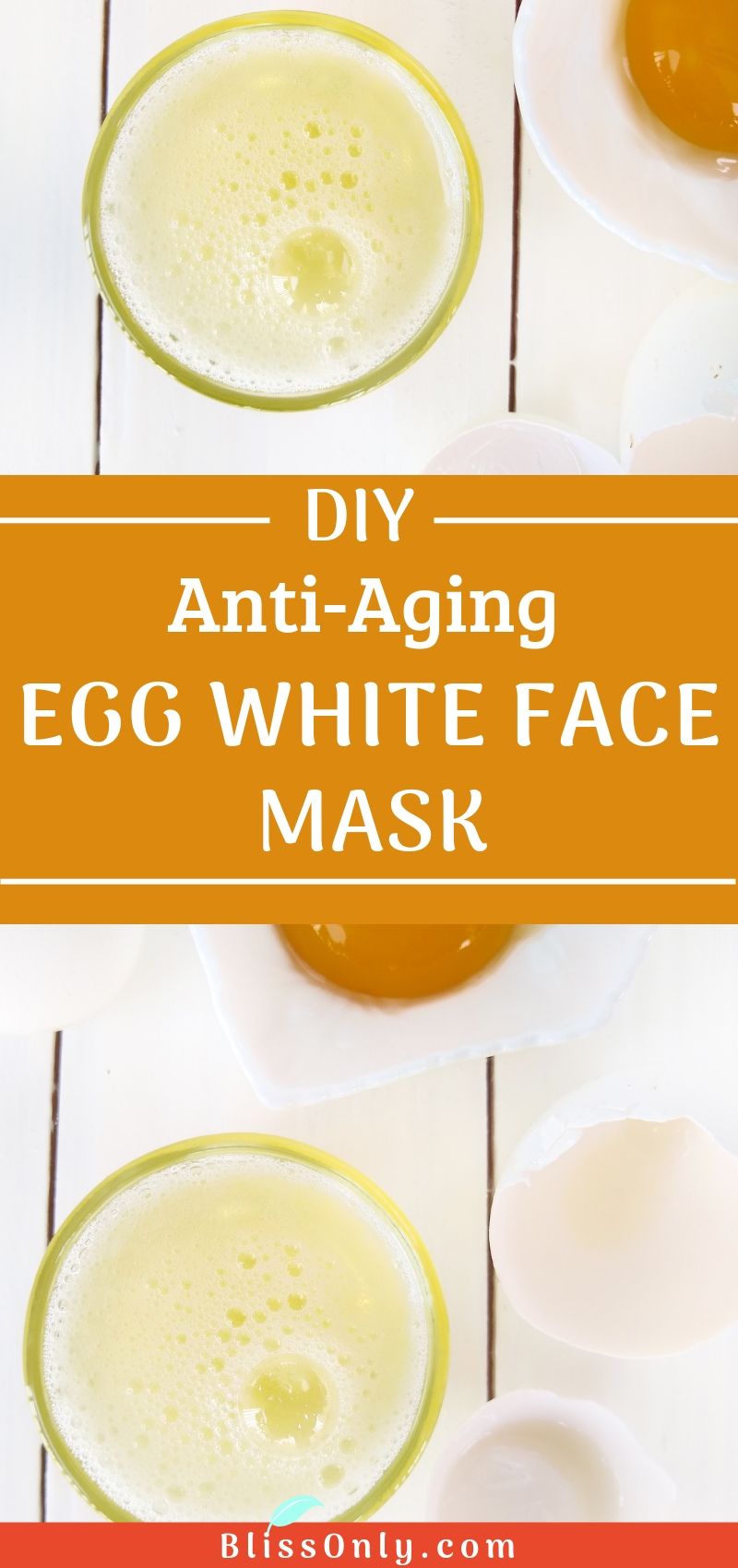 DIY
Anti-Aging
EGG WHITE FACE MASK

BlissOnly.com