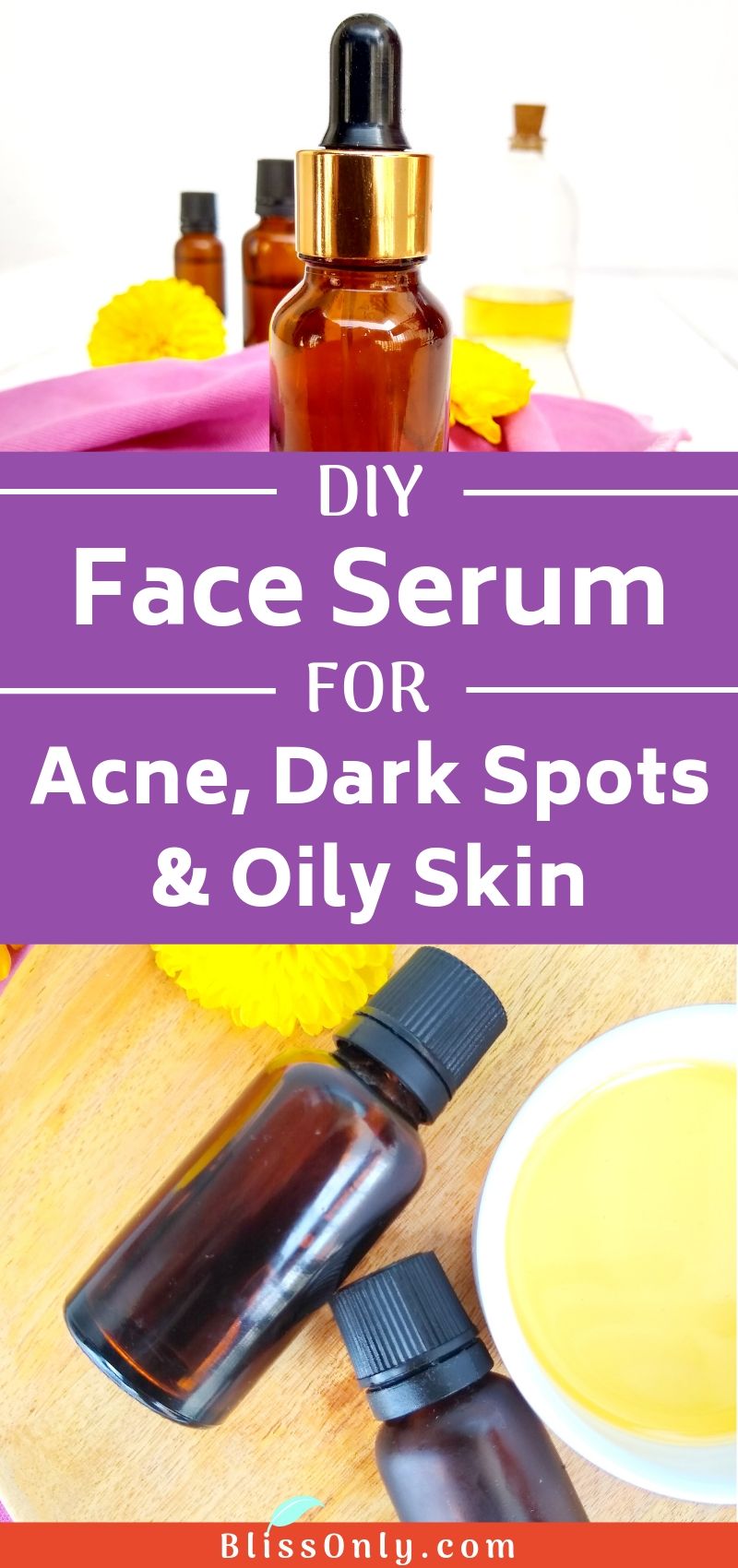 DIY
Face Serum
FOR
Acne, Dark Spots & Oily Skin

BlissOnly.com