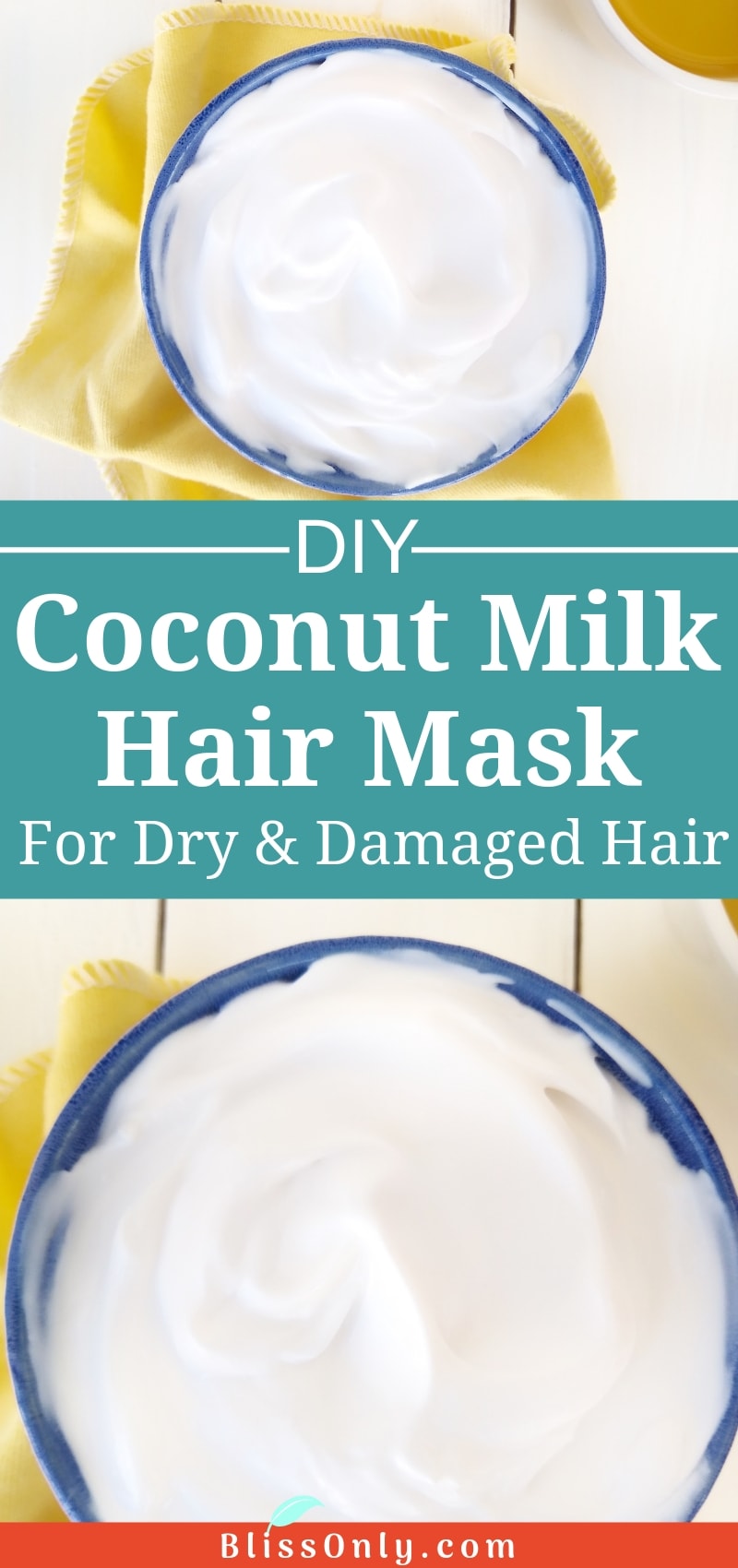 DIY
Coconut Milk Hair Mask
For Dry & Damaged Hair

BlissOnly.com